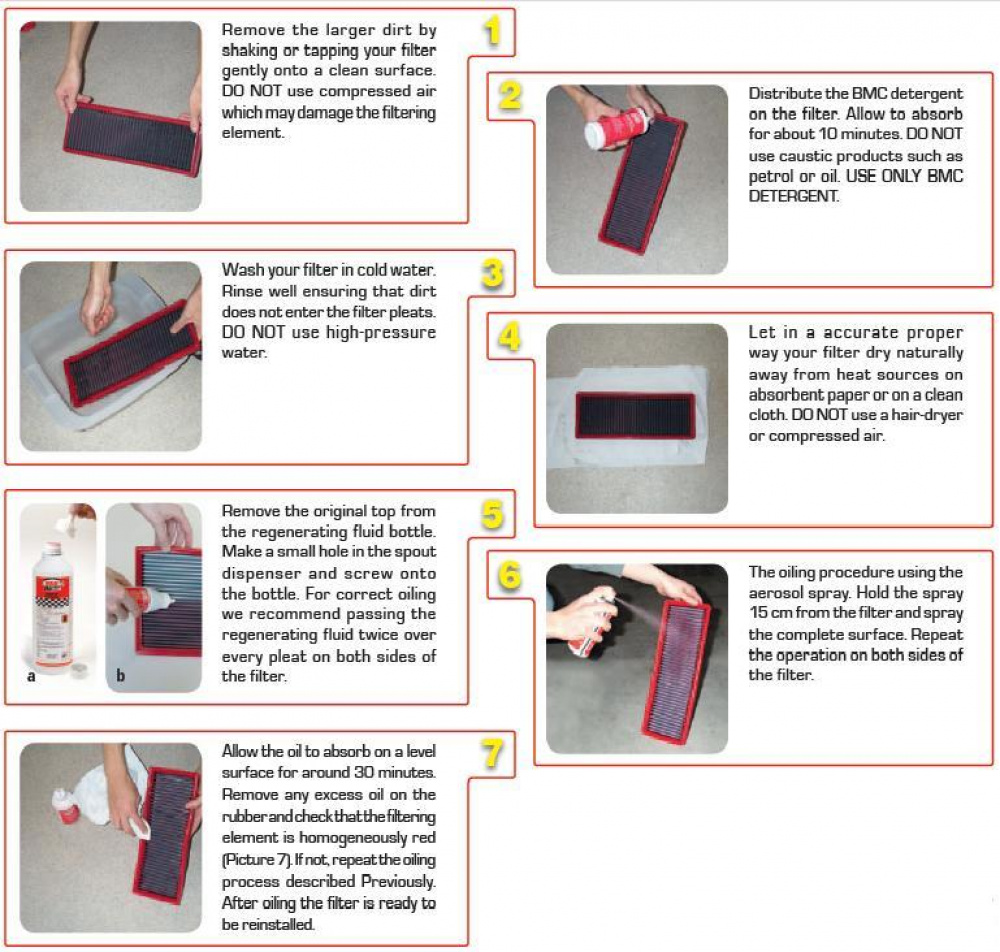 1
Remove the larger dirt by shaking or tapping your filter gently onto a clean surface. DO NOT use compressed air which may damage the filtering element.

2
Distribute the BMC detergent on the filter. Allow to absorb for about 10 minutes. DO NOT use caustic products such as petrol or oil. USE ONLY BMC DETERGENT.

3
Wash your filter in cold water. Rinse well ensuring that dirt does not enter the filter pleats. DO NOT use high-pressure water.

4
Let in a accurate proper way your filter dry naturally away from heat sources on absorbent paper or on a clean cloth. DO NOT use a hair-dryer or compressed air.

5
a b
Remove the original top from the regenerating fluid bottle. Make a small hole in the spout dispenser and screw onto the bottle. For correct oiling we recommend passing the regenerating fluid twice over every pleat on both sides of the filter.

6
The oiling procedure using the aerosol spray. Hold the spray 15 cm from the filter and spray the complete surface. Repeat the operation on both sides of the filter.

7
Allow the oil to absorb on a level surface for around 30 minutes. Remove any excess oil on the rubber and check that the filtering element is homogeneously red (Picture 7). If not, repeat the oiling process described Previously. After oiling the filter is ready to be reinstalled.